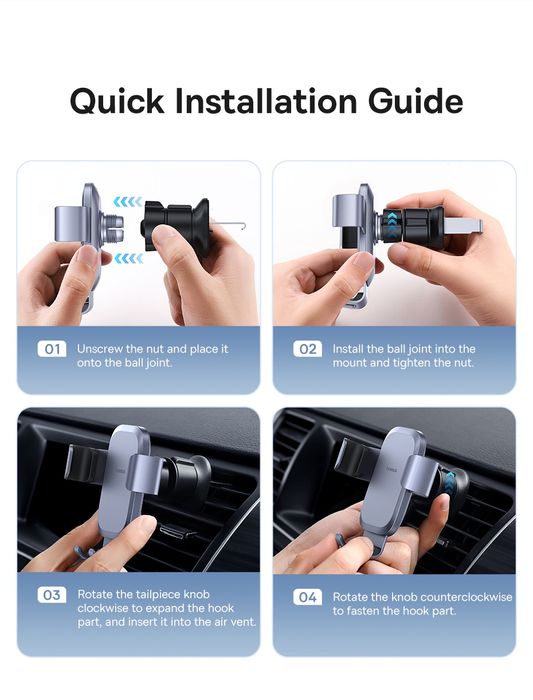 Quick Installation Guide

01 Unscrew the nut and place it onto the ball joint.

02 Install the ball joint into the mount and tighten the nut.

03 Rotate the tailpiece knob clockwise to expand the hook part, and insert it into the air vent.

04 Rotate the knob counterclockwise to fasten the hook part.