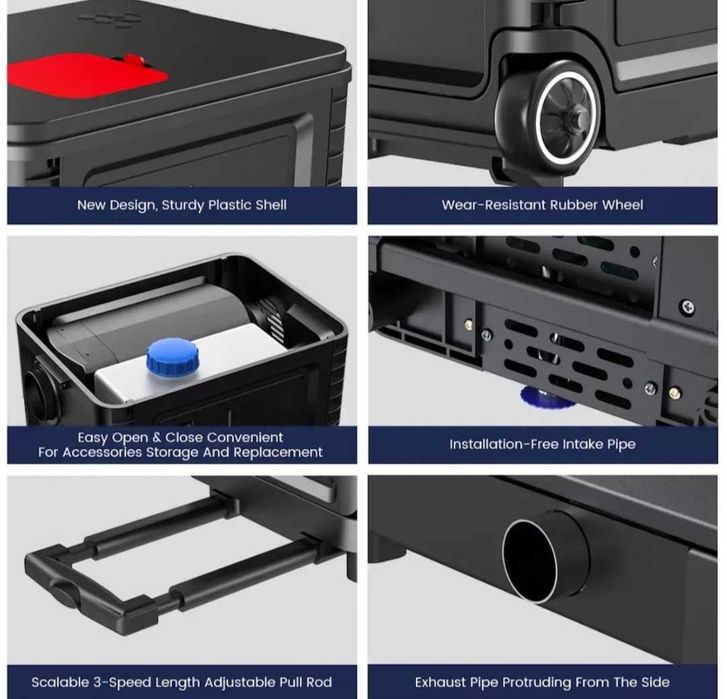 New Design, Sturdy Plastic Shell

Wear-Resistant Rubber Wheel

Easy Open & Close Convenient
For Accessories Storage And Replacement

Installation-Free Intake Pipe

Scalable 3-Speed Length Adjustable Pull Rod

Exhaust Pipe Protruding From The Side