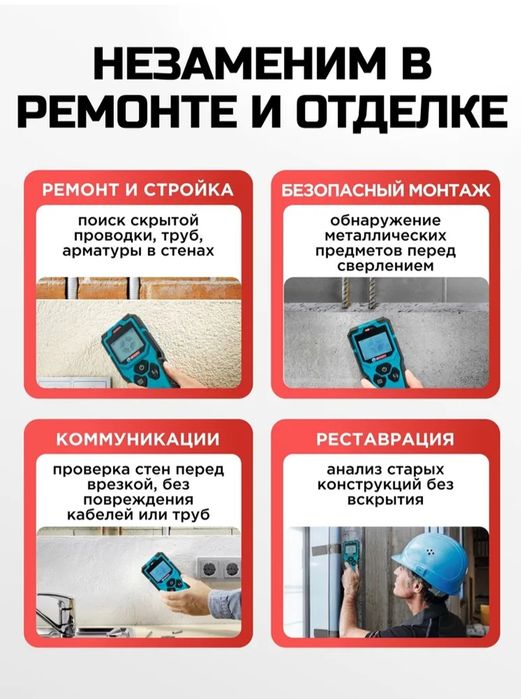 НЕЗАМЕНИМ В РЕМОНТЕ И ОТДЕЛКЕ

РЕМОНТ И СТРОЙКА

поиск скрытой проводки, труб, арматуры в стенах

БЕЗОПАСНЫЙ МОНТАЖ

обнаружение металлических предметов перед сверлением

КОММУНИКАЦИИ

проверка стен перед врезкой, без повреждения кабелей или труб

РЕСТАВРАЦИЯ

анализ старых конструкций без вскрытия