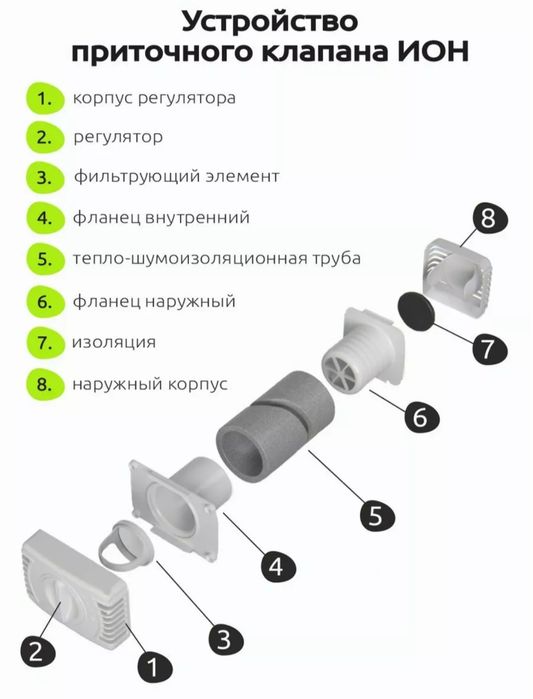 Устройство приточного клапана ИОН

1. корпус регулятора
2. регулятор
3. фильтрующий элемент
4. фланец внутренний
5. тепло-шумоизоляционная труба
6. фланец наружный
7. изоляция
8. наружный корпус

8
7
6
5
4
3
2
1