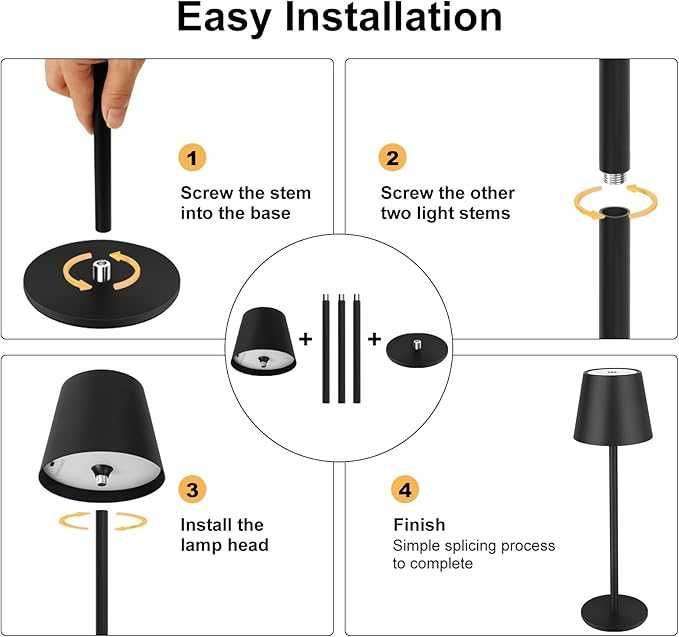 Easy Installation

1

Screw the stem into the base

2

Screw the other two light stems

+ +

3

Install the lamp head

4

Finish

Simple splicing process to complete