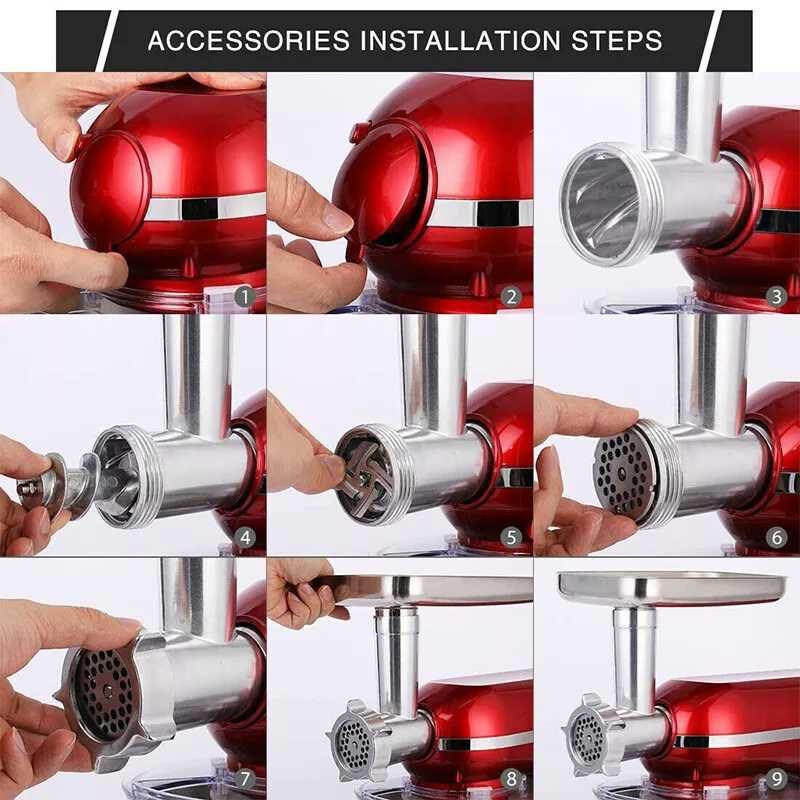 ACCESSORIES INSTALLATION STEPS

1

2

3

4

5

6

7

8

9