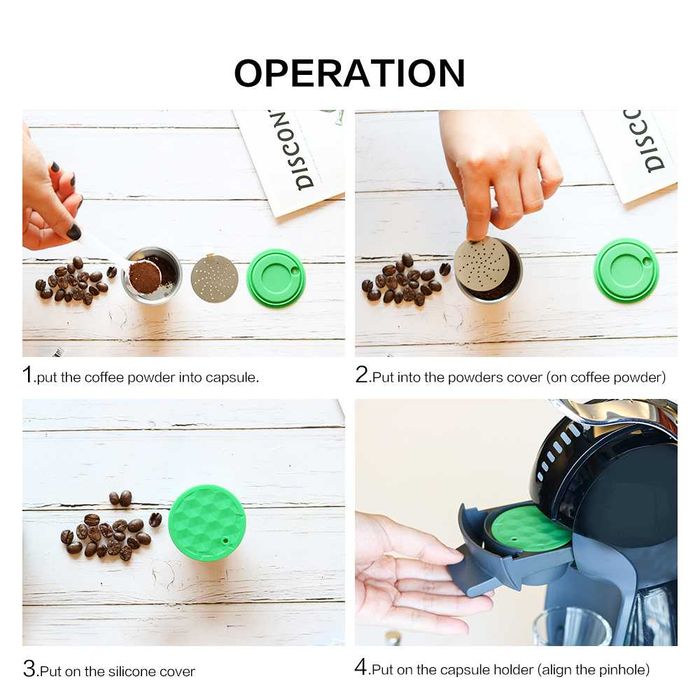 OPERATION

DISCON

DISCO

1.put the coffee powder into capsule.

2.Put into the powders cover (on coffee powder)

3.Put on the silicone cover

4.Put on the capsule holder (align the pinhole)