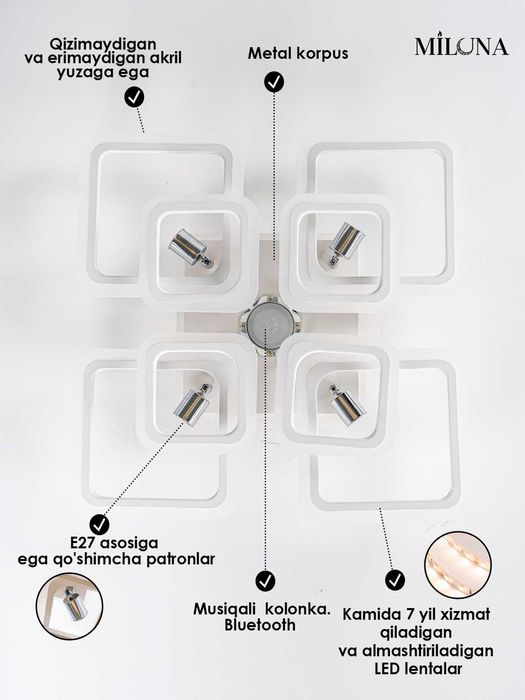 Qizimaydigan va erimaydigan akril yuzaga ega

Metal korpus

MILUNA

E27 asosiga ega qo'shimcha patronlar

Musiqali kolonka. Bluetooth

Kamida 7 yil xizmat qiladigan va almashtiriladigan LED lentalar