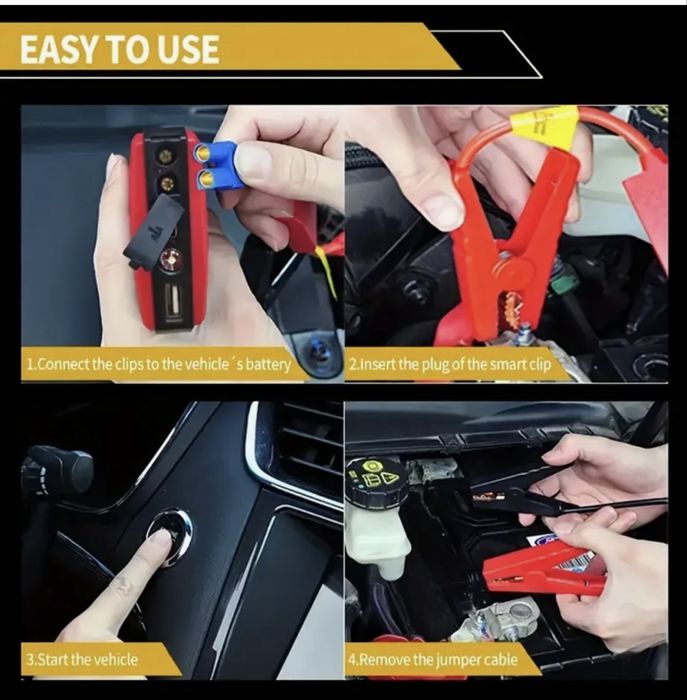 EASY TO USE

1.Connect the clips to the vehicle´s battery

2.Insert the plug of the smart clip

3.Start the vehicle

4.Remove the jumper cable