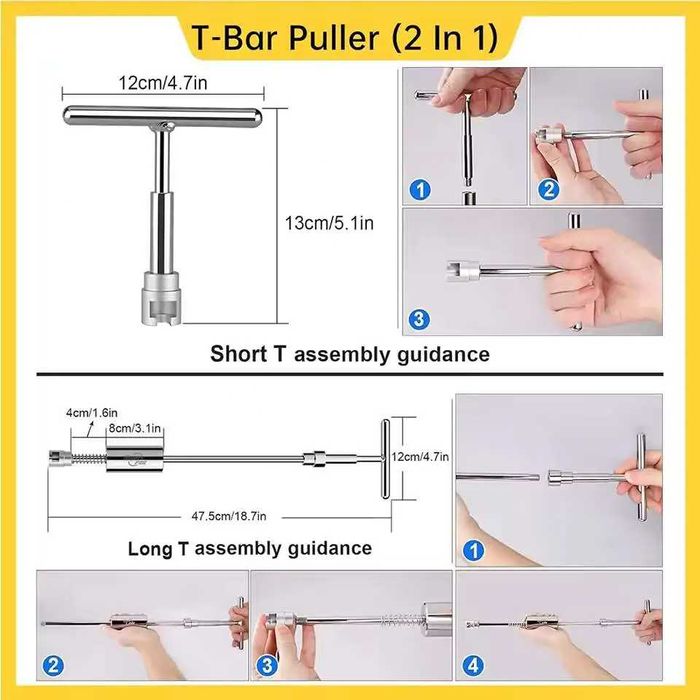 T-Bar Puller (2 In 1)

12cm/4.7in

13cm/5.1in

1

2

3

Short T assembly guidance

4cm/1.6in

8cm/3.1in

12cm/4.7in

47.5cm/18.7in

Long T assembly guidance

1

2

3

4