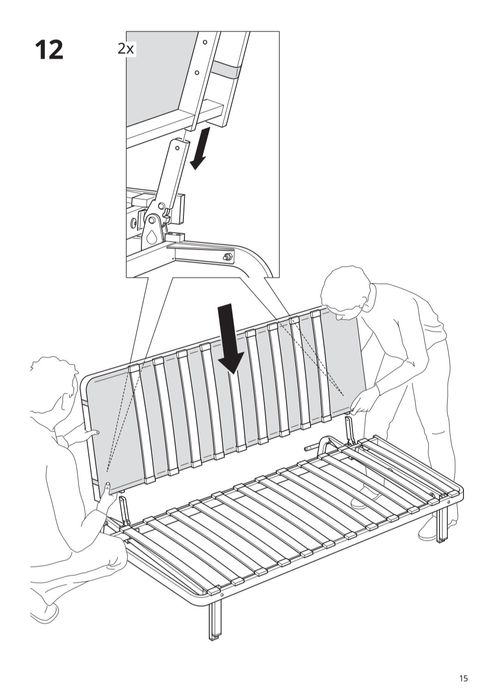 12

2x

15