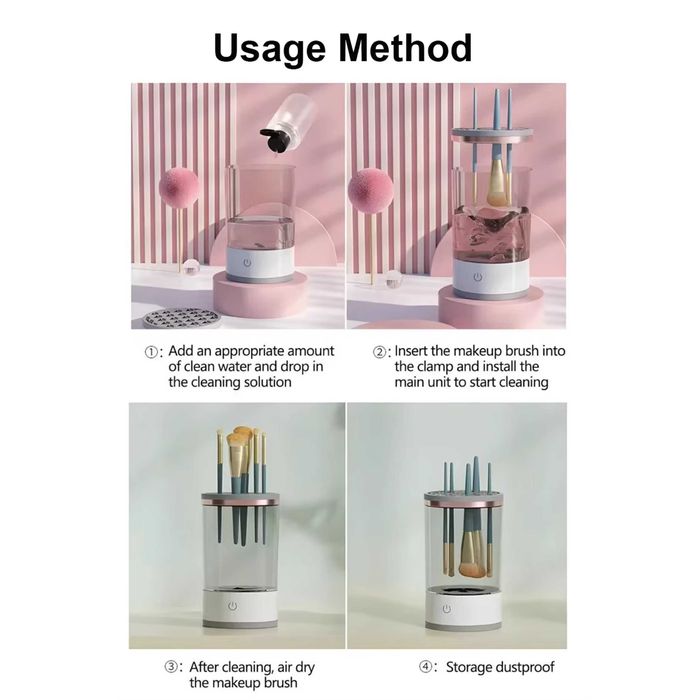 Usage Method

①: Add an appropriate amount of clean water and drop in the cleaning solution

②: Insert the makeup brush into the clamp and install the main unit to start cleaning

③: After cleaning, air dry the makeup brush

④: Storage dustproof