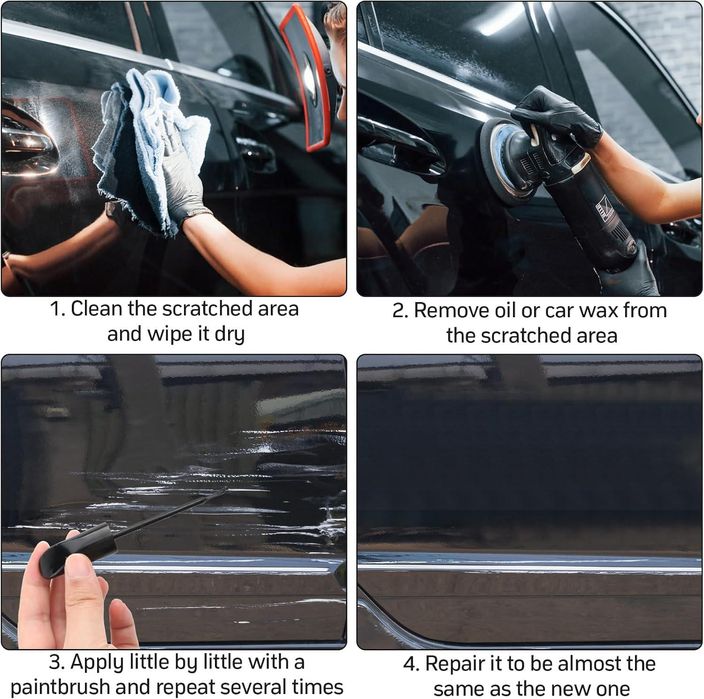 1. Clean the scratched area and wipe it dry

2. Remove oil or car wax from the scratched area

3. Apply little by little with a paintbrush and repeat several times

4. Repair it to be almost the same as the new one