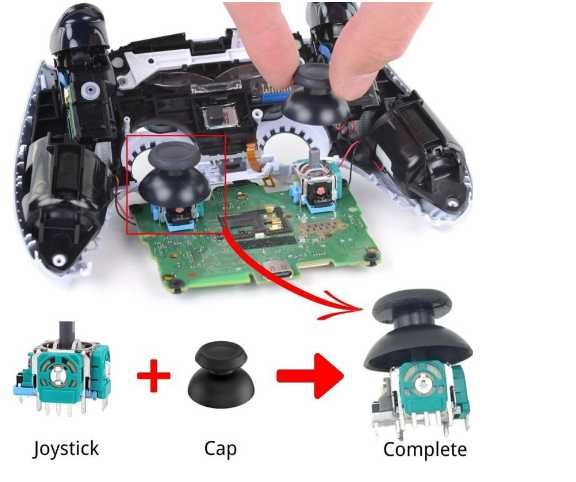 Joystick

Cap

Complete