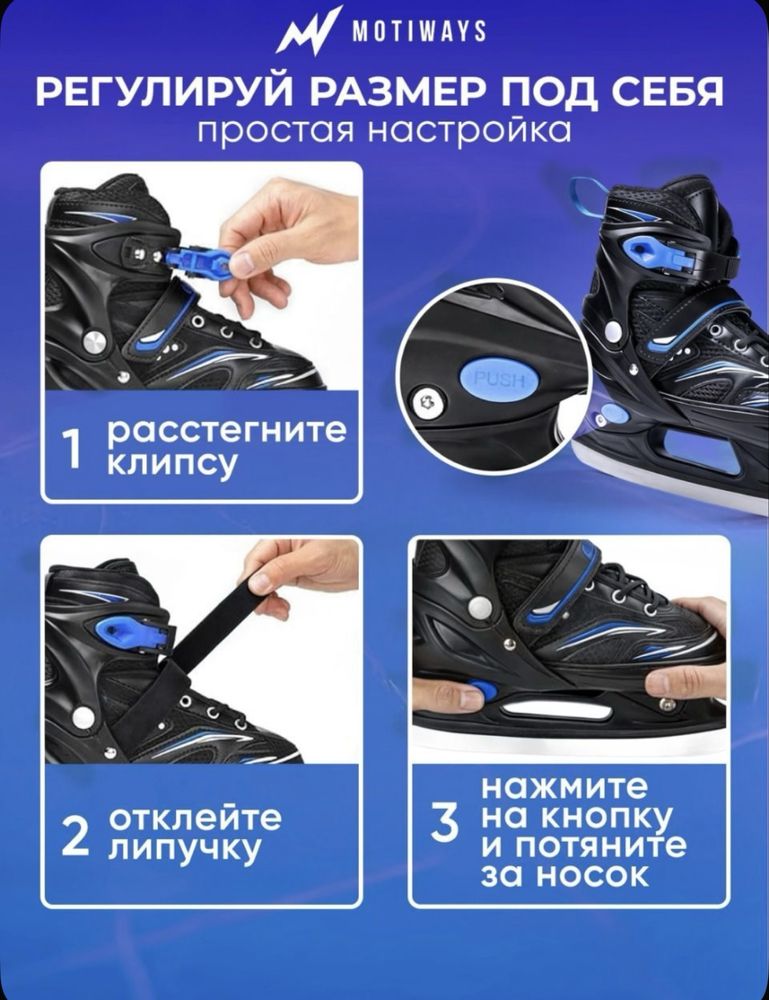 MOTIWAYS

РЕГУЛИРУЙ РАЗМЕР ПОД СЕБЯ
простая настройка

PUSH

1 расстегните клипсу

2 отклейте липучку

3 нажмите на кнопку и потяните за носок