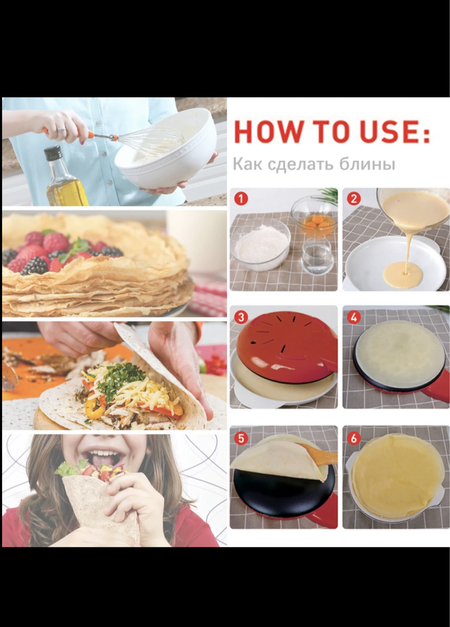 HOW TO USE:
Как сделать блины

1

2

3

4

5

6