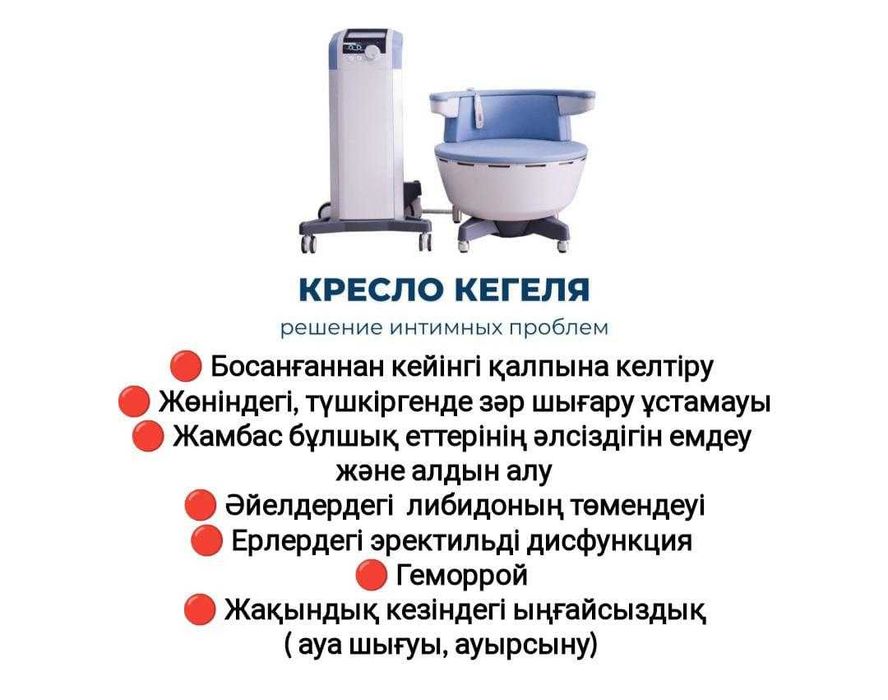 КРЕСЛО КЕГЕЛЯ
решение интимных проблем
🔴 Босанғаннан кейінгі қалпына келтіру
🔴 Жөніндегі, түшкіргенде зәр шығару ұстамауы
🔴 Жамбас бұлшық еттерінің әлсіздігін емдеу және алдын алу
🔴 Әйелдердегі либидоның төмендеуі
🔴 Ерлердегі эректильді дисфункция
🔴 Геморрой
🔴 Жақындық кезіндегі ыңғайсыздық ( ауа шығуы, ауырсыну)