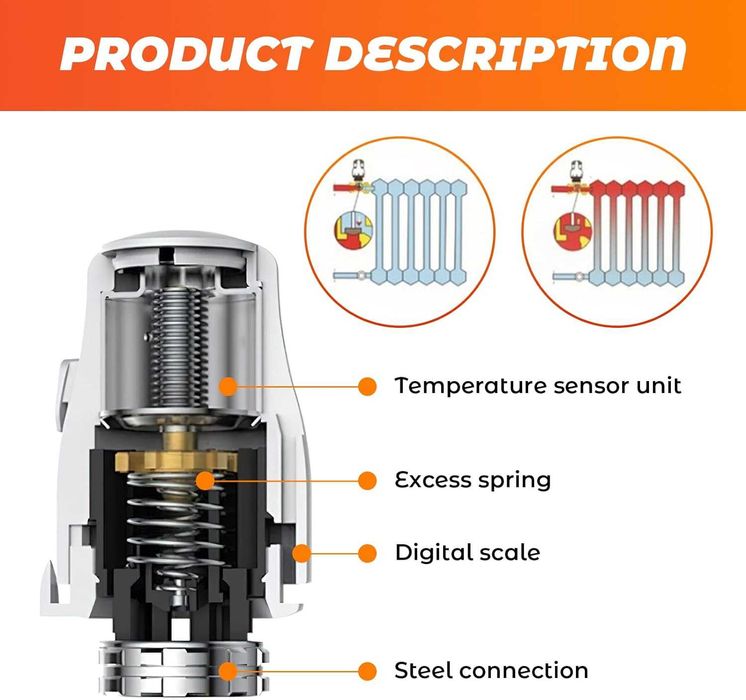 PRODUCT DESCRIPTION

Temperature sensor unit

Excess spring

Digital scale

Steel connection