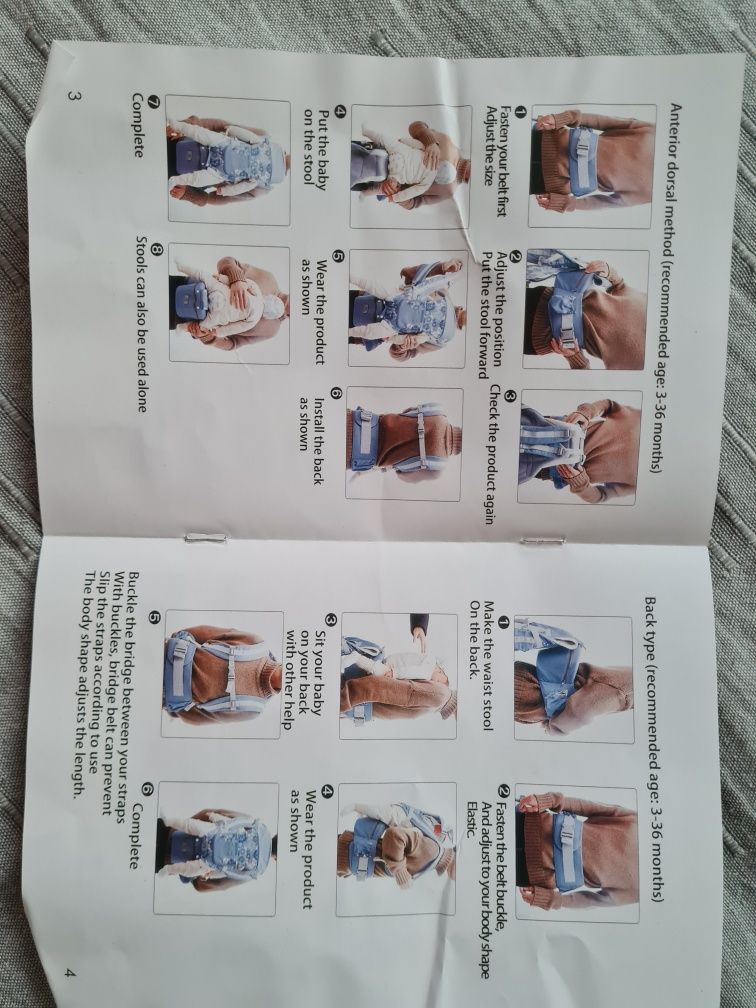 Anterior dorsal method (recommended age: 3-36 months)

❶ Fasten your belt first Adjust the size

❷ Adjust the position Put the stool forward

❸ Check the product again

❹ Put the baby on the stool

❺ Wear the product as shown

❻ Install the back as shown

❼ Complete

❽ Stools can also be used alone

3

Back type (recommended age: 3-36 months)

❶ Make the waist stool On the back.

❷ Fasten the belt buckle, And adjust to your body shape Elastic.

❸ Sit your baby on your back with other help

❹ Wear the product as shown

❺ Buckle the bridge between your straps With buckles, bridge belt can prevent Slip the straps according to use The body shape adjusts the length.

❻ Complete

4