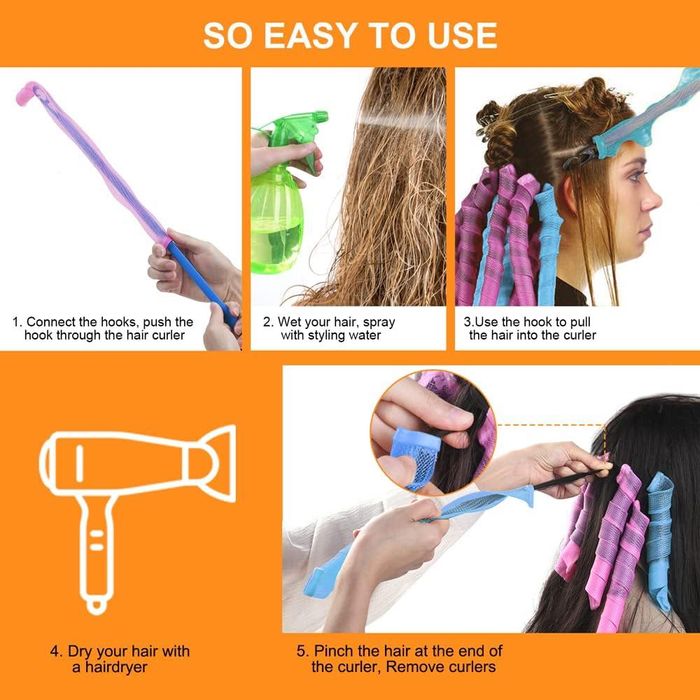 SO EASY TO USE

1. Connect the hooks, push the hook through the hair curler

2. Wet your hair, spray with styling water

3.Use the hook to pull the hair into the curler

4. Dry your hair with a hairdryer

5. Pinch the hair at the end of the curler, Remove curlers