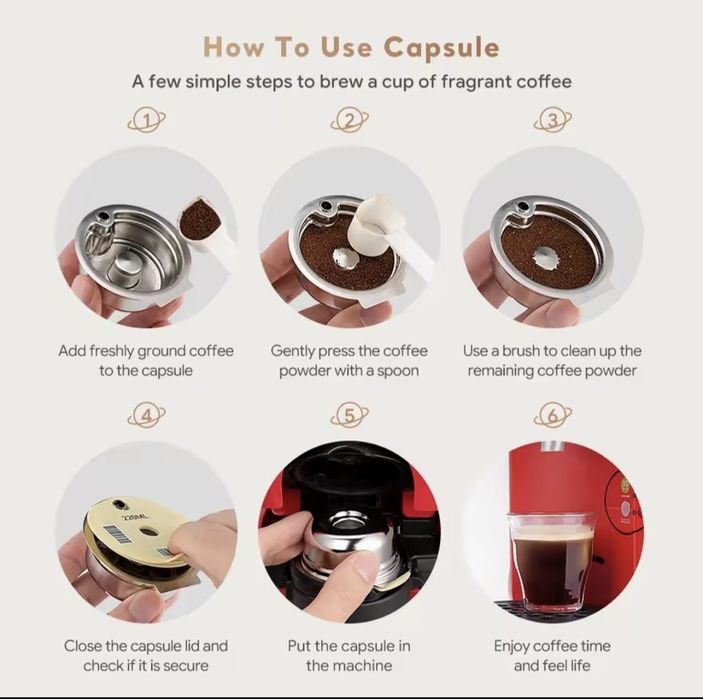 How To Use Capsule

A few simple steps to brew a cup of fragrant coffee

1

Add freshly ground coffee to the capsule

2

Gently press the coffee powder with a spoon

3

Use a brush to clean up the remaining coffee powder

4

220ML

Close the capsule lid and check if it is secure

5

Put the capsule in the machine

6

Enjoy coffee time and feel life