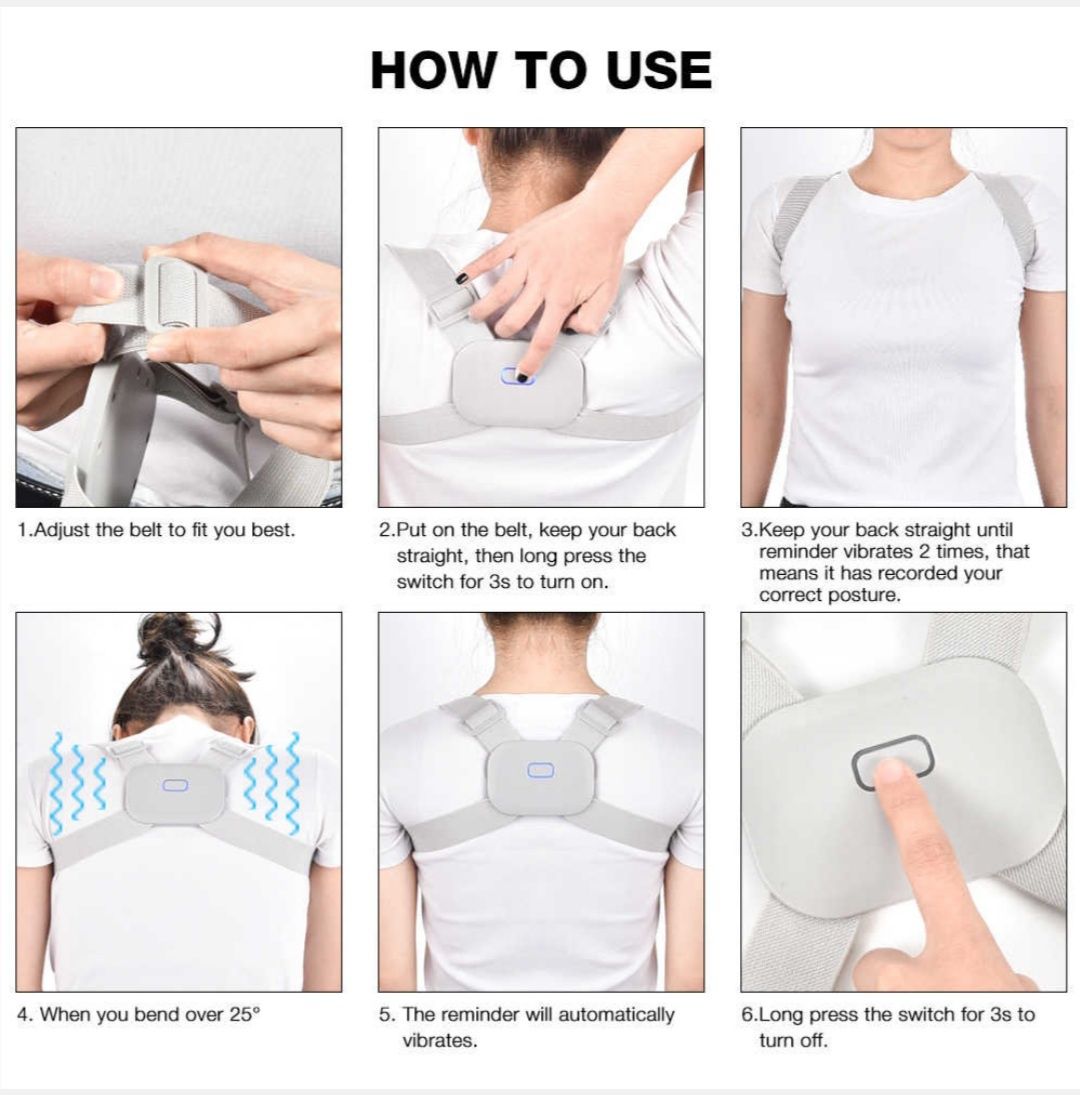 HOW TO USE

1.Adjust the belt to fit you best.

2.Put on the belt, keep your back straight, then long press the switch for 3s to turn on.

3.Keep your back straight until reminder vibrates 2 times, that means it has recorded your correct posture.

4. When you bend over 25°

5. The reminder will automatically vibrates.

6.Long press the switch for 3s to turn off.