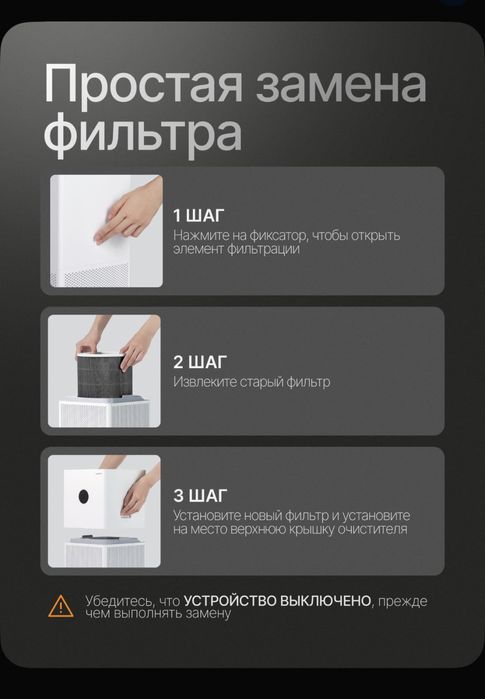 Простая замена фильтра

1 ШАГ
Нажмите на фиксатор, чтобы открыть элемент фильтрации

2 ШАГ
Извлеките старый фильтр

3 ШАГ
Установите новый фильтр и установите на место верхнюю крышку очистителя

Убедитесь, что УСТРОЙСТВО ВЫКЛЮЧЕНО, прежде чем выполнять замену