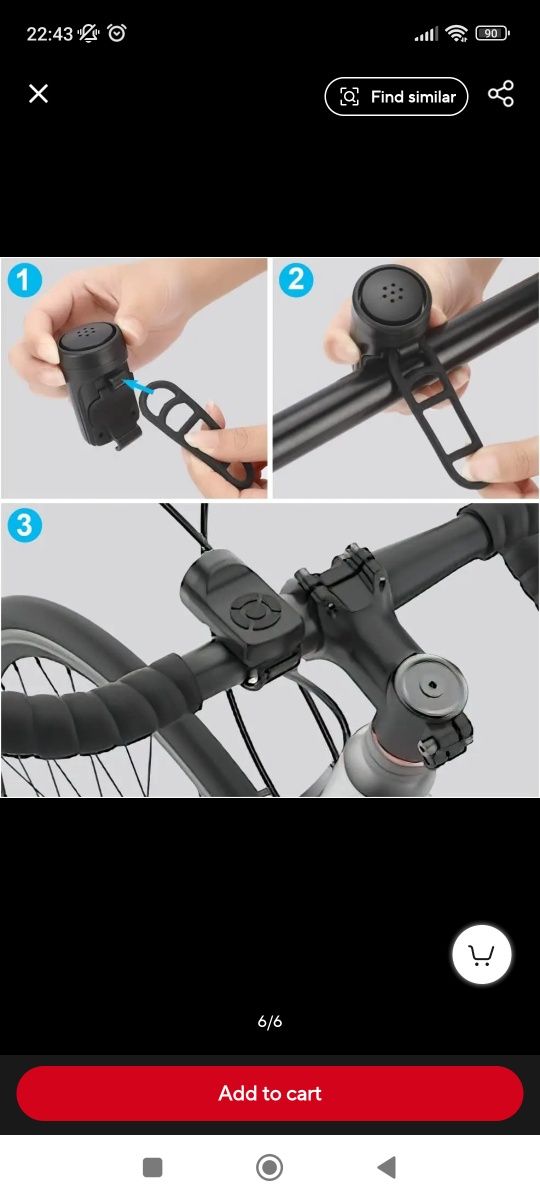 22:43

90

Find similar

1

2

3

6/6

Add to cart