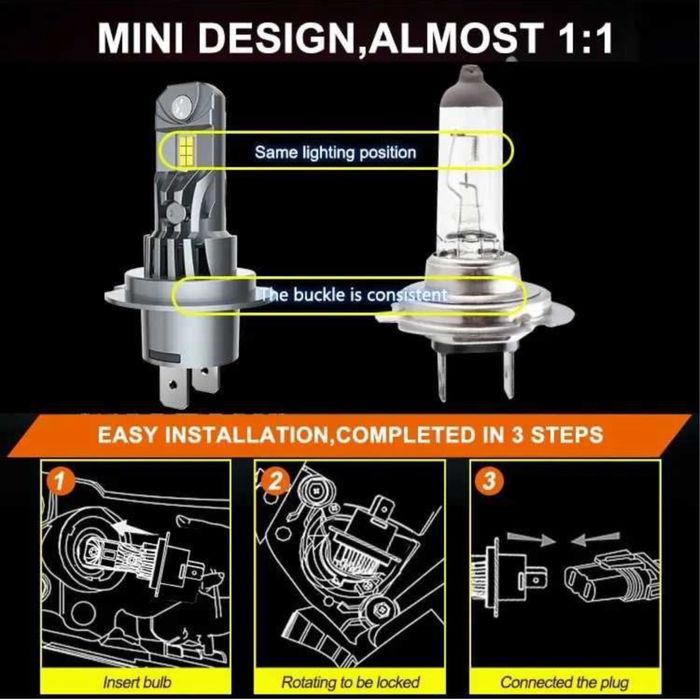 MINI DESIGN,ALMOST 1:1

Same lighting position

The buckle is consistent

EASY INSTALLATION,COMPLETED IN 3 STEPS

1

Insert bulb

2

Rotating to be locked

3

Connected the plug