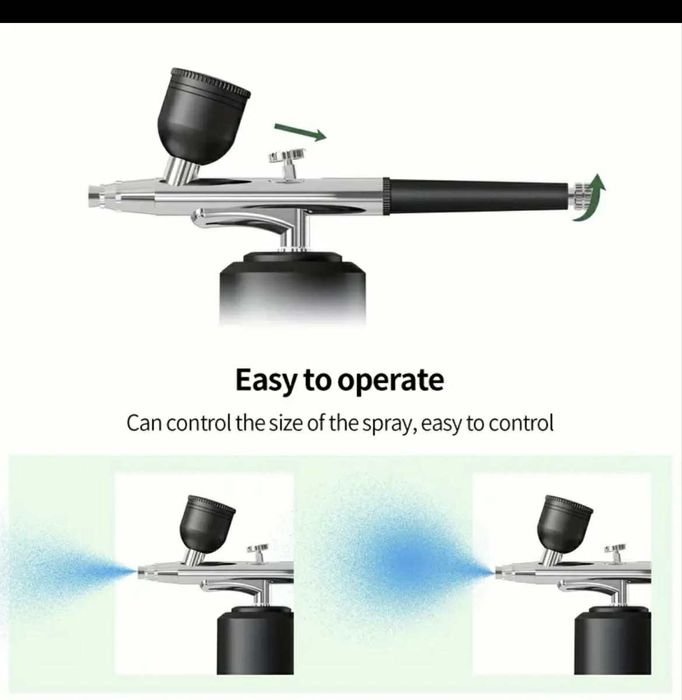 Easy to operate

Can control the size of the spray, easy to control