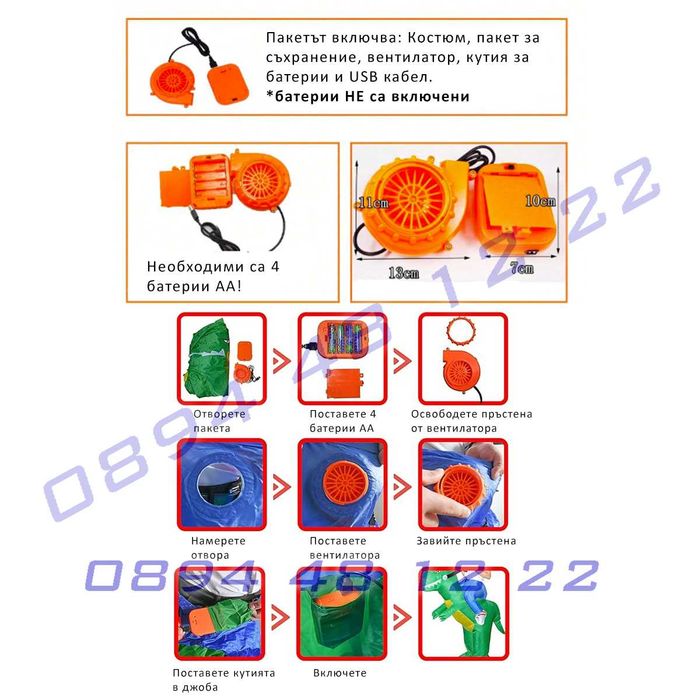 Пакетът включва: Костюм, пакет за съхранение, вентилатор, кутия за батерии и USB кабел.
*батерии НЕ са включени

Необходими са 4 батерии АА!

11cm

10cm

13cm

7cm

0894 48 12 22

Отворете пакета

Поставете 4 батерии АА

Освободете пръстена от вентилатора

Намерете отвора

Поставете вентилатора

Завийте пръстена

0894 48 12 22

Поставете кутията в джоба

Включете