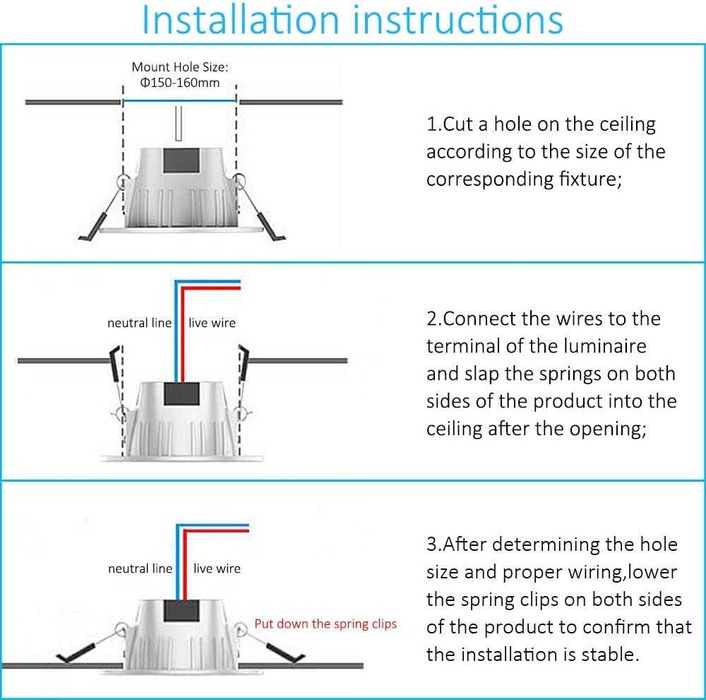 Installation instructions

Mount Hole Size:
Φ150-160mm

1.Cut a hole on the ceiling according to the size of the corresponding fixture;

neutral line live wire

2.Connect the wires to the terminal of the luminaire and slap the springs on both sides of the product into the ceiling after the opening;

neutral line live wire

Put down the spring clips

3.After determining the hole size and proper wiring,lower the spring clips on both sides of the product to confirm that the installation is stable.