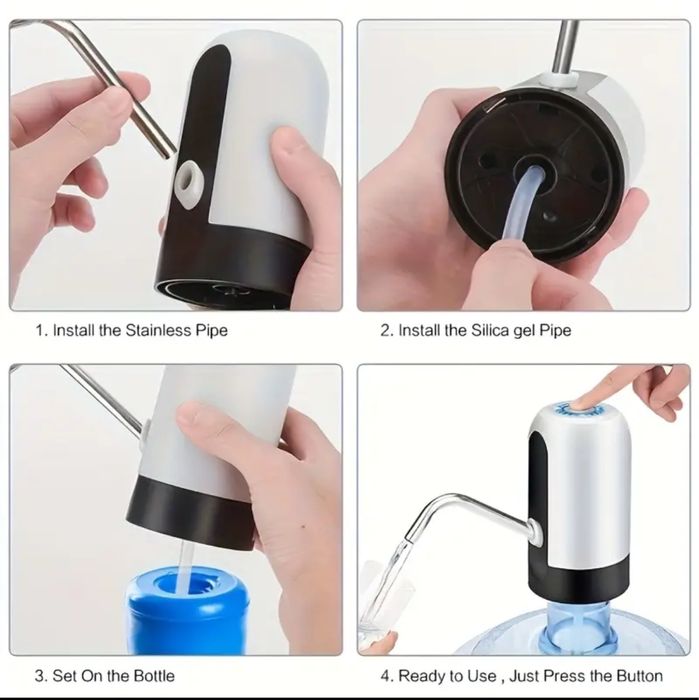 1. Install the Stainless Pipe

2. Install the Silica gel Pipe

3. Set On the Bottle

4. Ready to Use , Just Press the Button