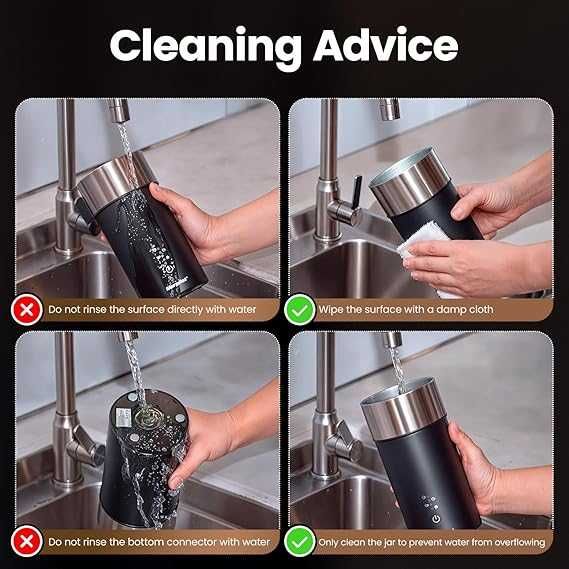 Cleaning Advice

Do not rinse the surface directly with water

Wipe the surface with a damp cloth

Do not rinse the bottom connector with water

Only clean the jar to prevent water from overflowing