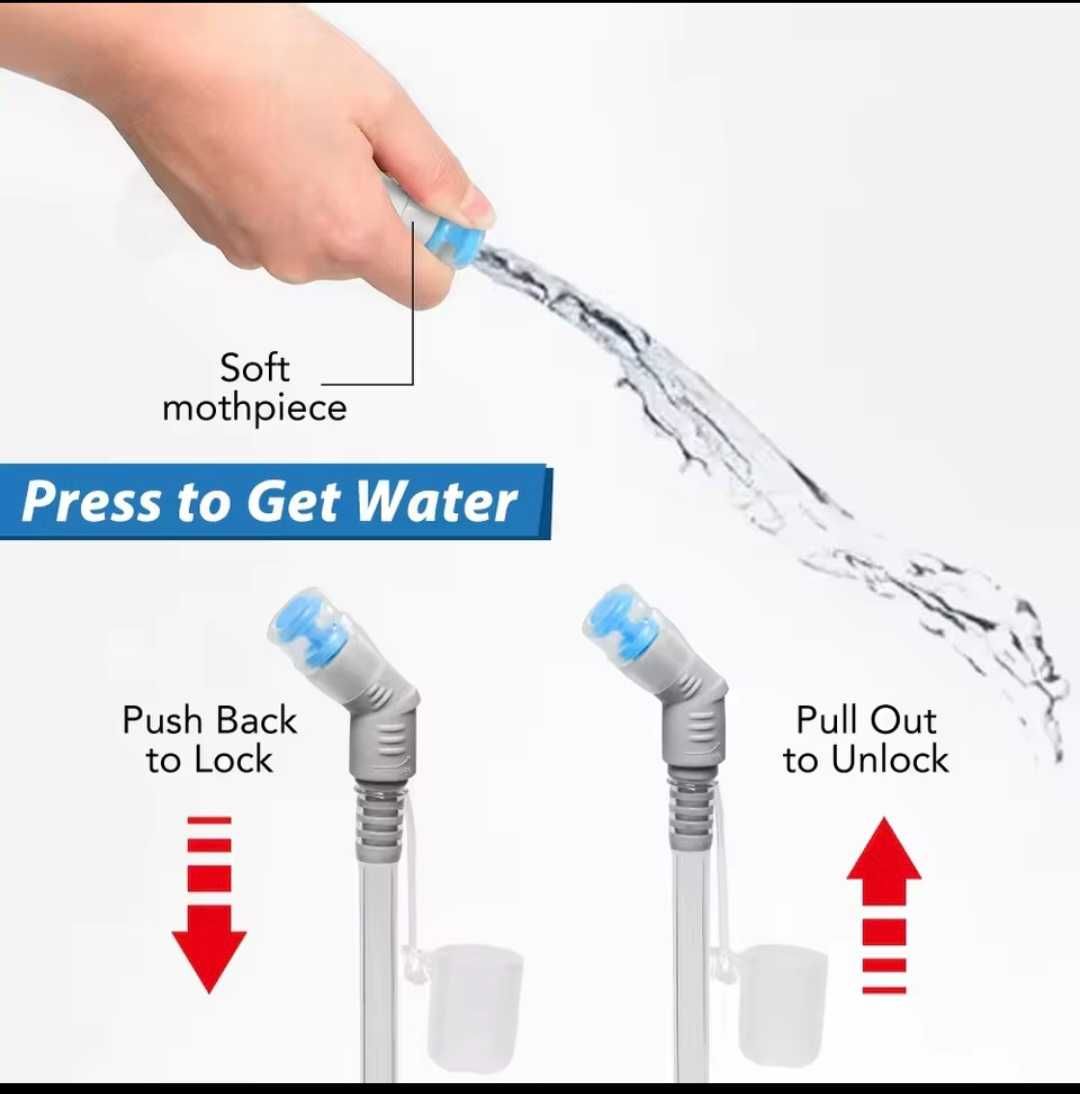 Soft mothpiece

Press to Get Water

Push Back to Lock

Pull Out to Unlock