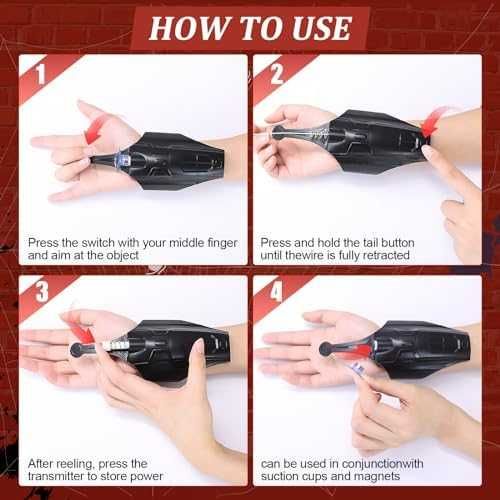 HOW TO USE

1

Press the switch with your middle finger and aim at the object

2

Press and hold the tail button until thewire is fully retracted

3

After reeling, press the transmitter to store power

4

can be used in conjunctionwith suction cups and magnets