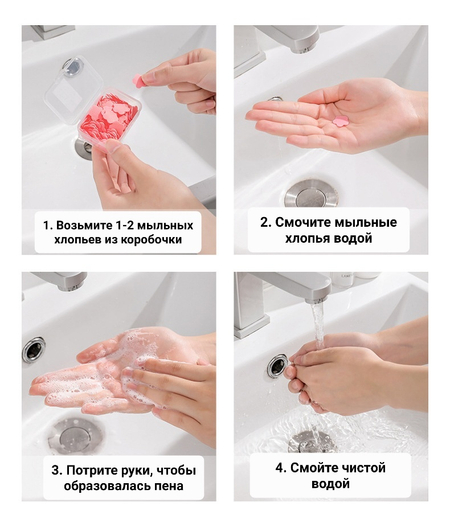 1. Возьмите 1-2 мыльных хлопьев из коробочки

2. Смочите мыльные хлопья водой

3. Потрите руки, чтобы образовалась пена

4. Смойте чистой водой