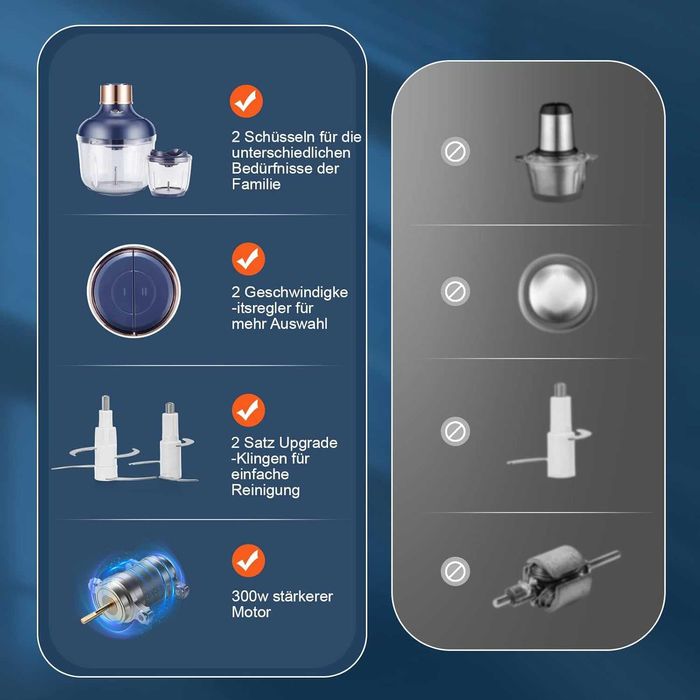 2 Schüsseln für die unterschiedlichen Bedürfnisse der Familie

2 Geschwindigke -itsregler für mehr Auswahl

2 Satz Upgrade -Klingen für einfache Reinigung

300w stärkerer Motor