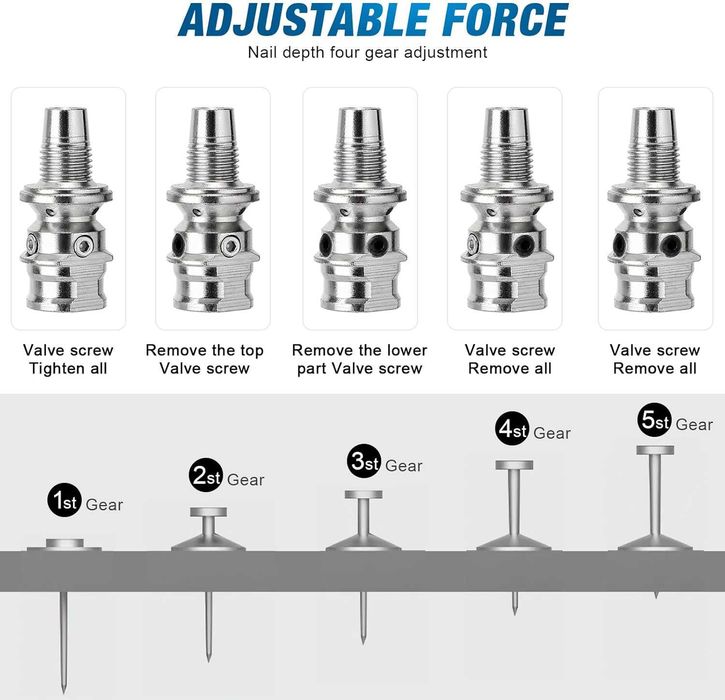 ADJUSTABLE FORCE

Nail depth four gear adjustment

Valve screw Tighten all

Remove the top Valve screw

Remove the lower part Valve screw

Valve screw Remove all

Valve screw Remove all

1st Gear

2st Gear

3st Gear

4st Gear

5st Gear