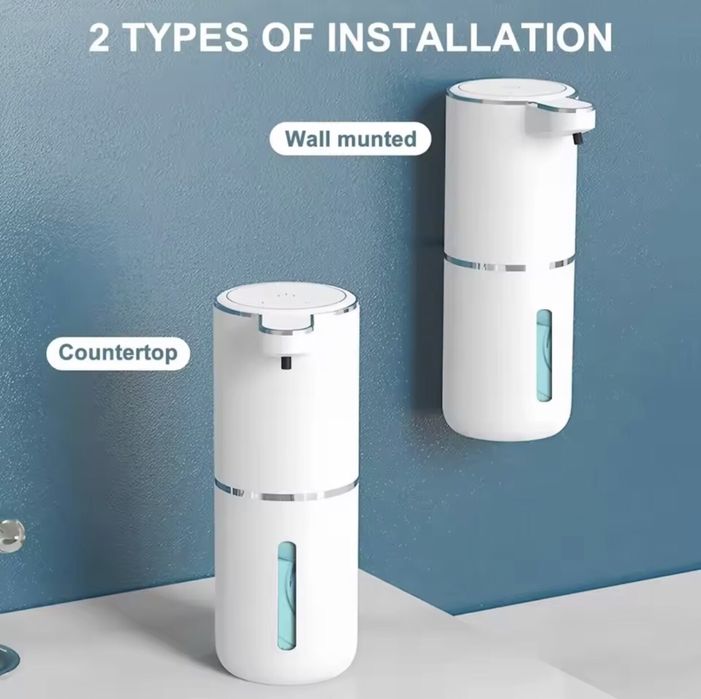 2 TYPES OF INSTALLATION

Wall munted

Countertop