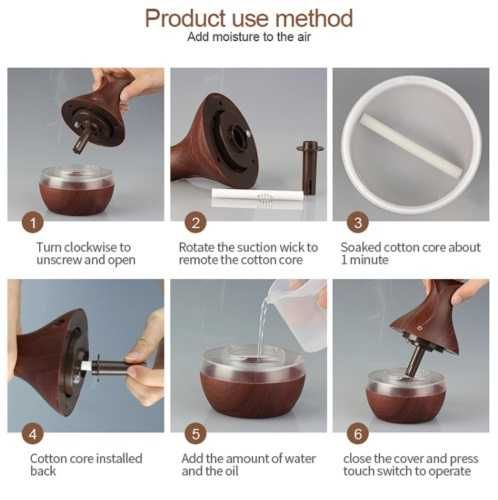 Product use method
Add moisture to the air

1
Turn clockwise to unscrew and open

2
Rotate the suction wick to remote the cotton core

3
Soaked cotton core about 1 minute

4
Cotton core installed back

5
Add the amount of water and the oil

6
close the cover and press touch switch to operate