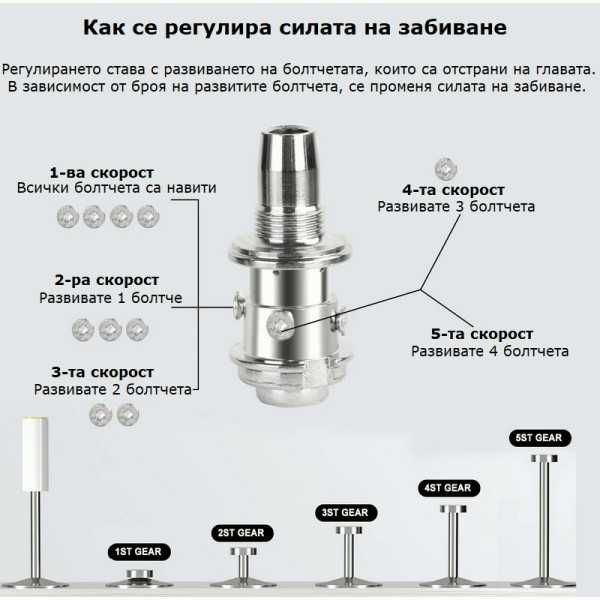 Как се регулира силата на забиване

Регулирането става с развиването на болтчетата, които са отстрани на главата. В зависимост от броя на развитите болтчета, се променя силата на забиване.

1-ва скорост
Всички болтчета са навити

2-ра скорост
Развивате 1 болтче

3-та скорост
Развивате 2 болтчета

4-та скорост
Развивате 3 болтчета

5-та скорост
Развивате 4 болтчета

1ST GEAR

2ST GEAR

3ST GEAR

4ST GEAR

5ST GEAR