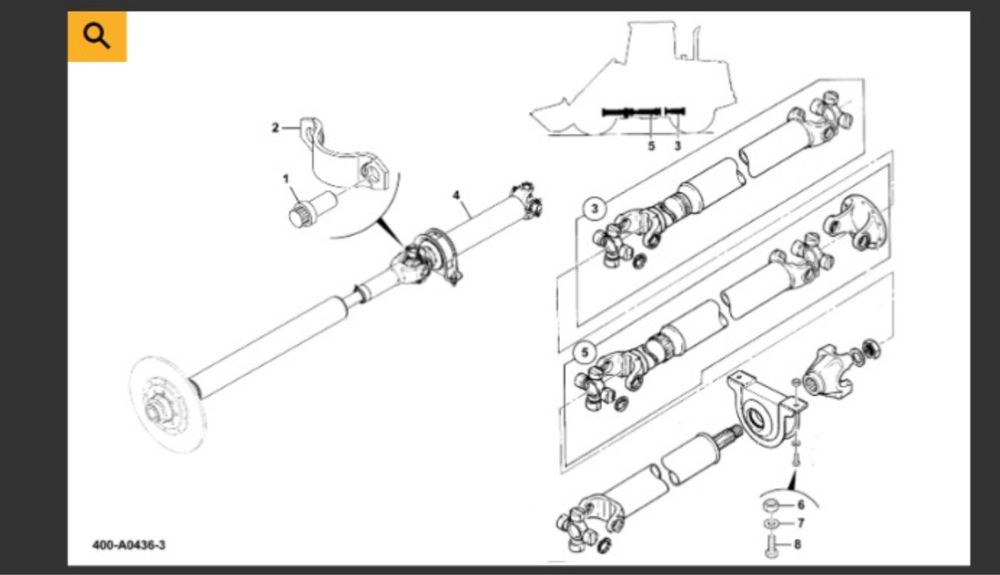 2
1
4
5 3
3
5
6
7
8
400-A0436-3