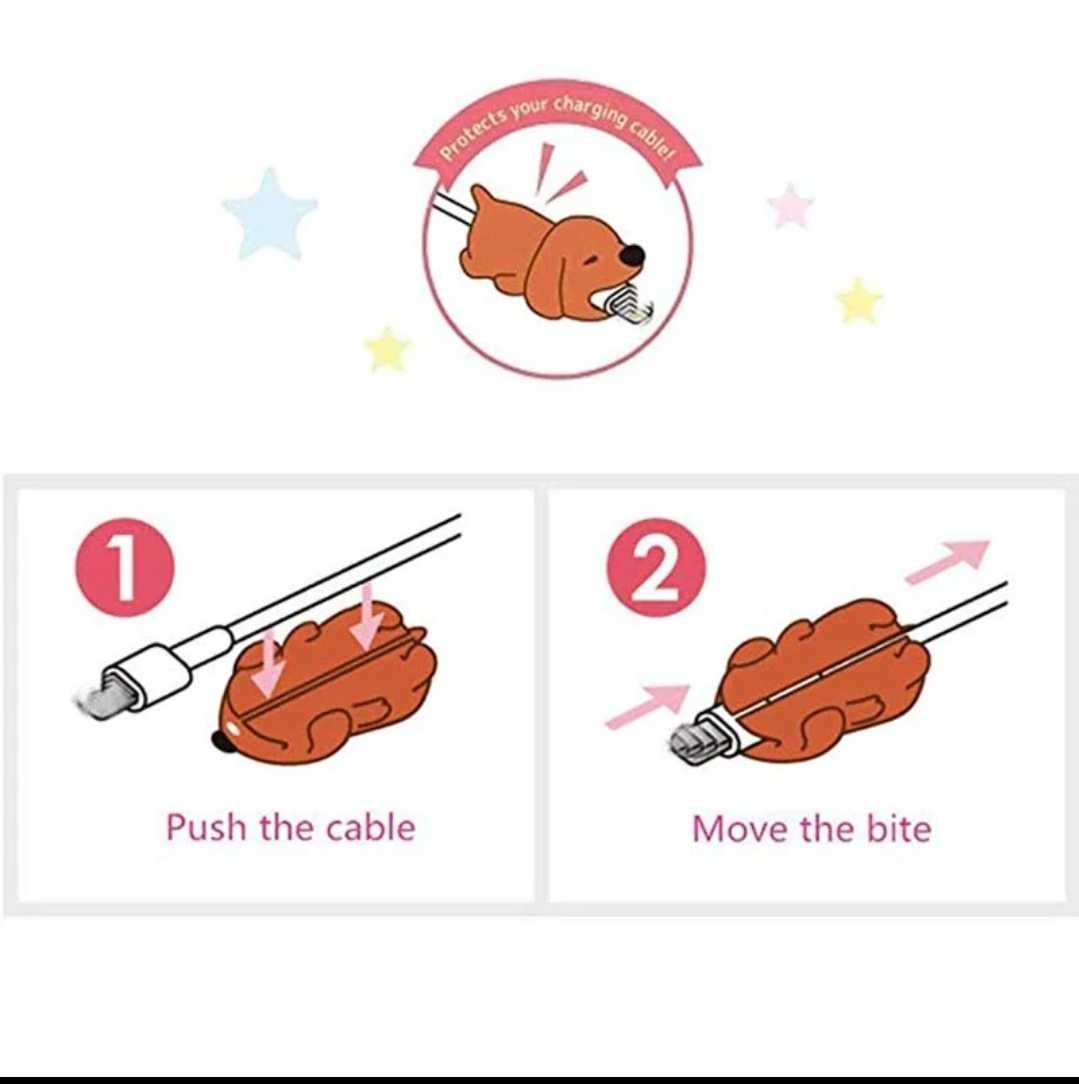 Protects your charging cable!

1

Push the cable

2

Move the bite