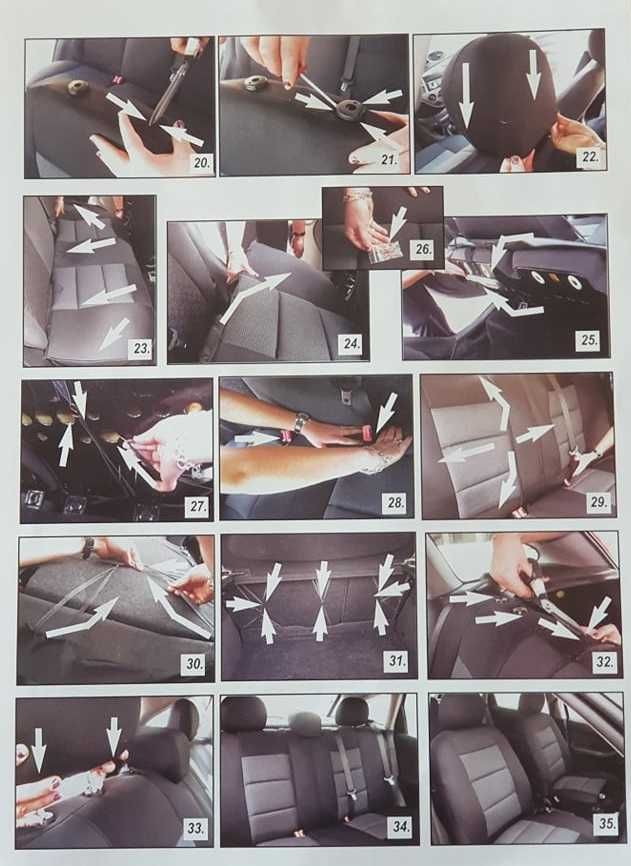 20.
21.
22.
23.
24.
26.
25.
27.
28.
29.
30.
31.
32.
33.
34.
35.