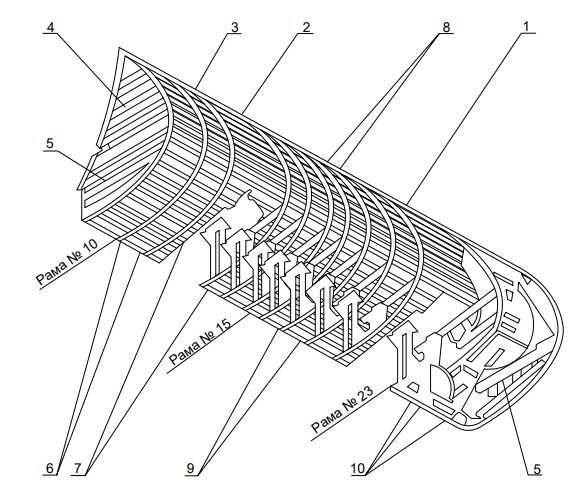 4
3
2
8
1
5
Рама № 10
Рама № 15
Рама № 23
6
7
9
10
5