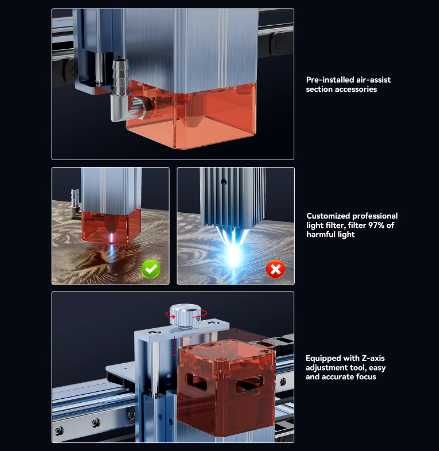 Pre-installed air-assist section accessories

Customized professional light filter, filter 97% of harmful light

Equipped with Z-axis adjustment tool, easy and accurate focus