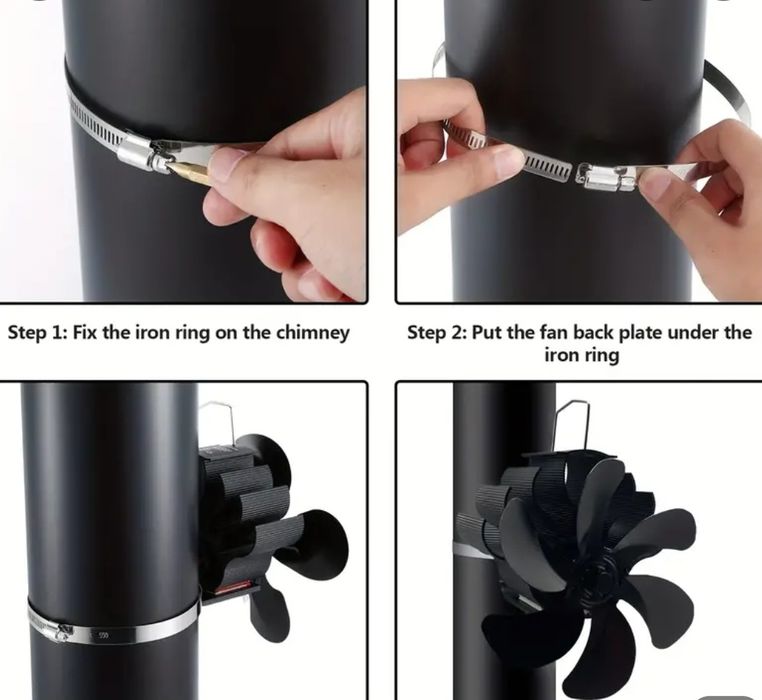 Step 1: Fix the iron ring on the chimney

Step 2: Put the fan back plate under the iron ring