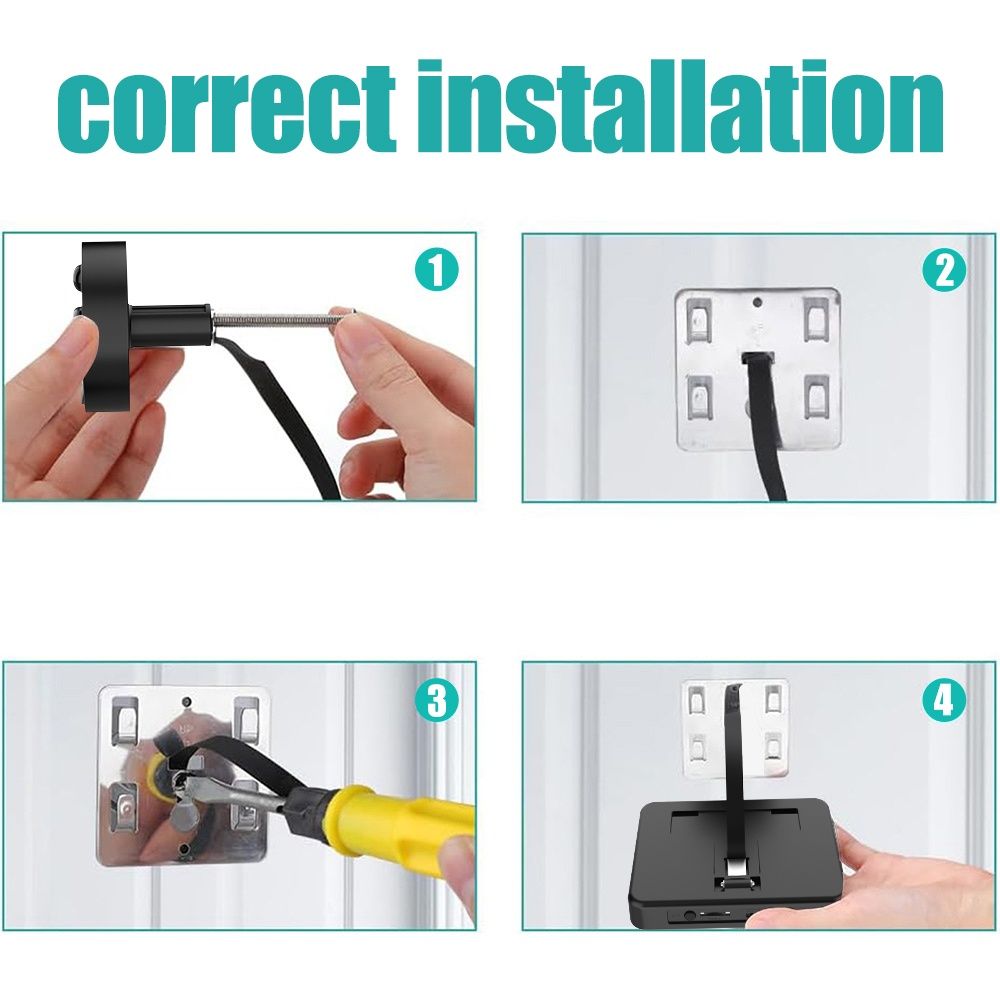 correct installation

1

2

3

4