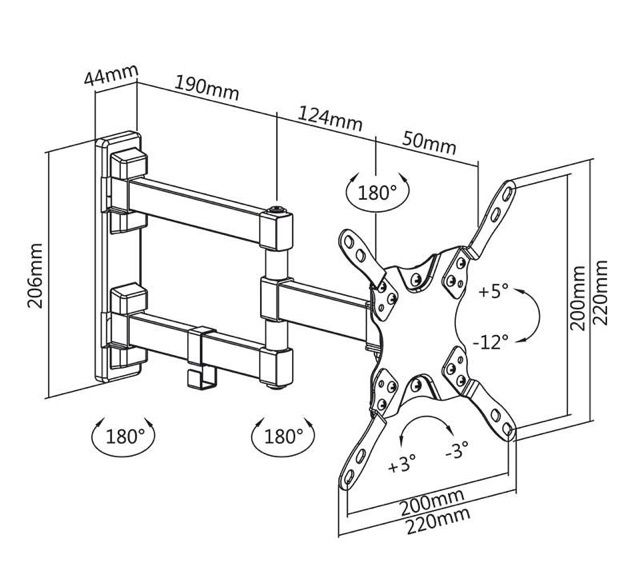 44mm
190mm
124mm
50mm
180°
206mm
+5°
-12°
200mm
220mm
180°
180°
+3°
-3°
200mm
220mm