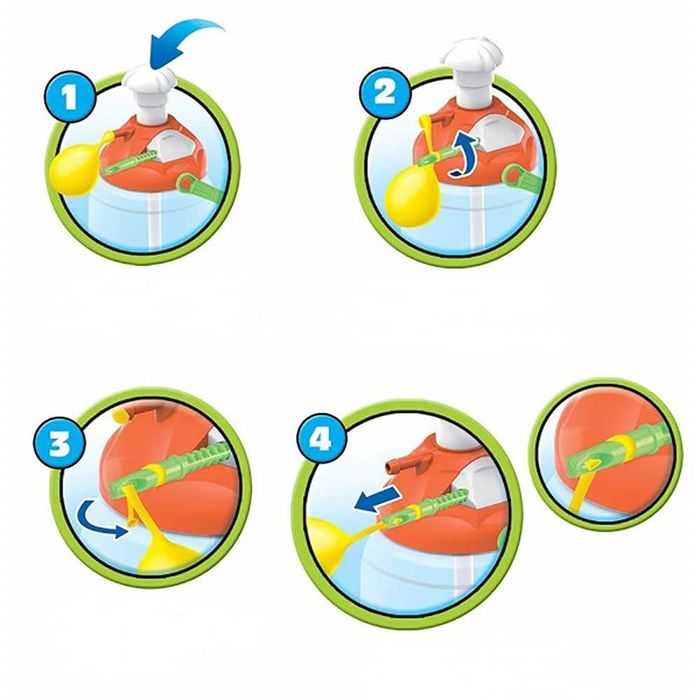 1

2

3

4