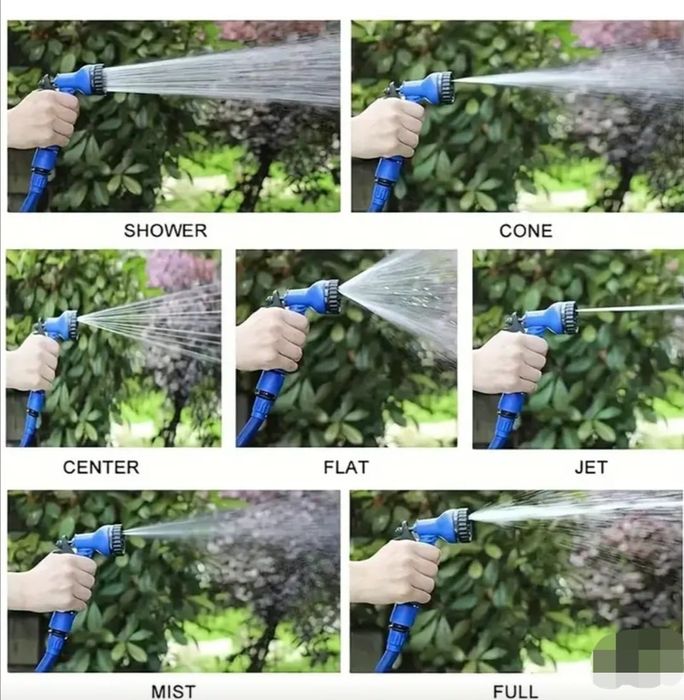 SHOWER

CONE

CENTER

FLAT

JET

MIST

FULL