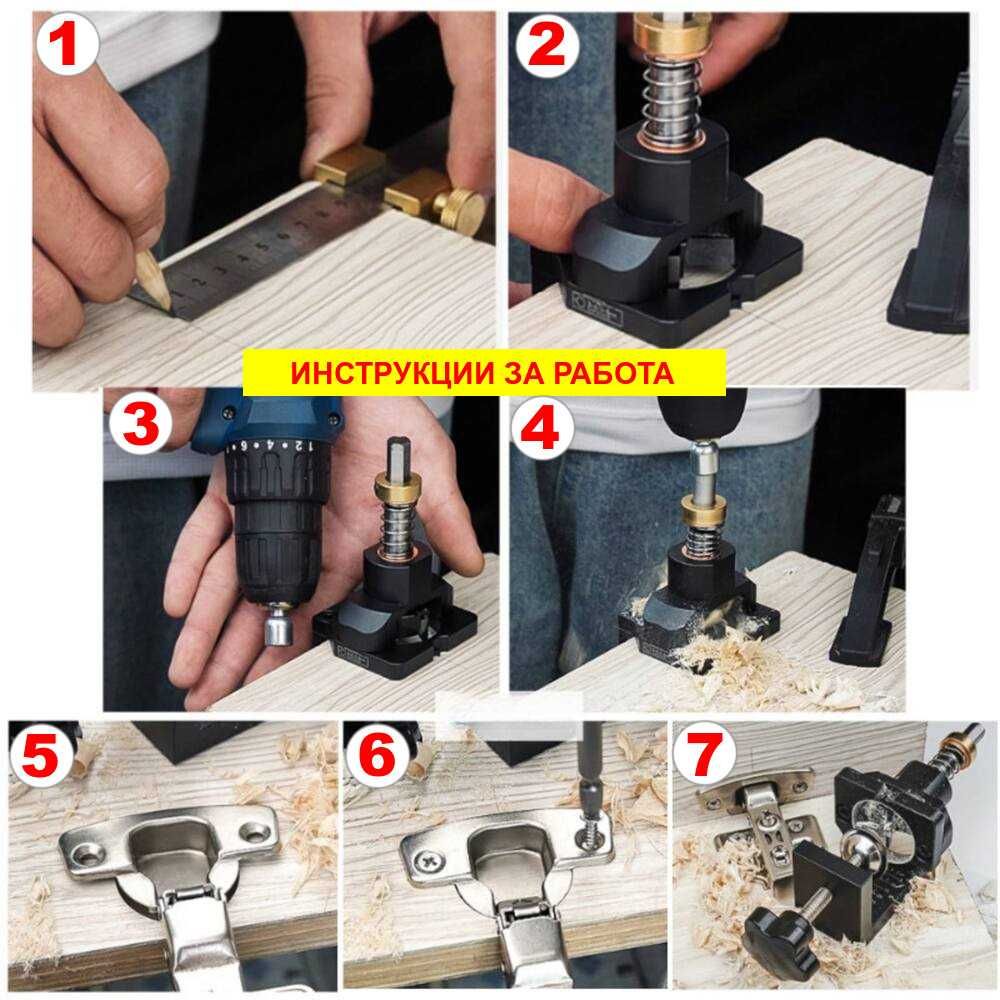 1

2

ИНСТРУКЦИИ ЗА РАБОТА

3

4

5

6

7