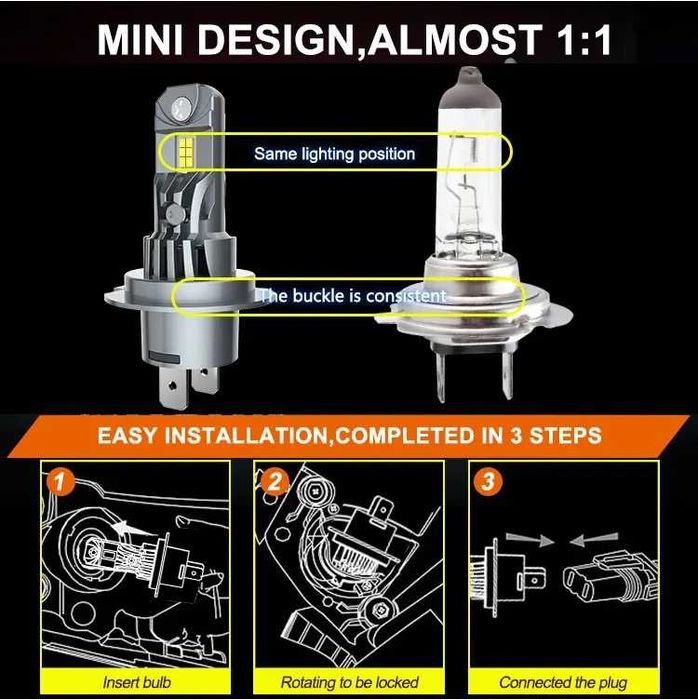 MINI DESIGN,ALMOST 1:1

Same lighting position

The buckle is consistent

EASY INSTALLATION,COMPLETED IN 3 STEPS

1

Insert bulb

2

Rotating to be locked

3

Connected the plug